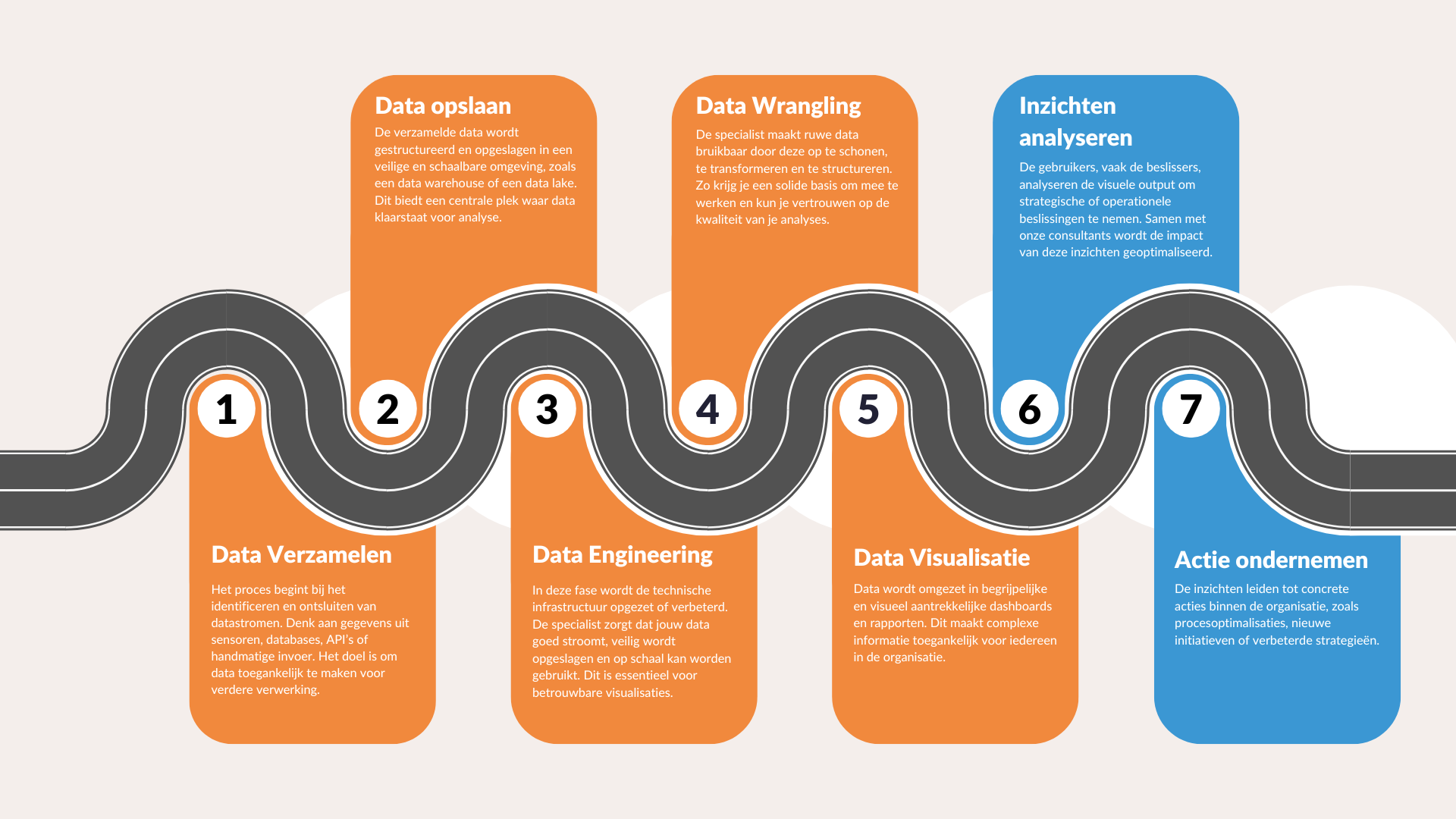 1

Data Verzamelen

Het proces begint bij het identificeren en ontsluiten van datastromen. Denk aan gegevens uit sensoren, databases, API's of handmatige invoer. Het doel is om data toegankelijk te maken voor verdere verwerking.

2

Data opslaan

De verzamelde data wordt gestructureerd en opgeslagen in een veilige en schaalbare omgeving, zoals een data warehouse of een data lake. Dit biedt een centrale plek waar data klaarstaat voor analyse.

3

Data Engineering

In deze fase wordt de technische infrastructuur opgezet of verbeterd. De specialist zorgt dat jouw data goed stroomt, veilig wordt opgeslagen en op schaal kan worden gebruikt. Dit is essentieel voor betrouwbare visualisaties.

4

Data Wrangling

De specialist maakt ruwe data bruikbaar door deze op te schonen, te transformeren en te structureren. Zo krijg je een solide basis om mee te werken en kun je vertrouwen op de kwaliteit van je analyses.

5

Data Visualisatie

Data wordt omgezet in begrijpelijke en visueel aantrekkelijke dashboards en rapporten. Dit maakt complexe informatie toegankelijk voor iedereen in de organisatie.

6

Inzichten analyseren

De gebruikers, vaak de beslissers, analyseren de visuele output om strategische of operationele beslissingen te nemen. Samen met onze consultants wordt de impact van deze inzichten geoptimaliseerd.

7

Actie ondernemen

De inzichten leiden tot concrete acties binnen de organisatie, zoals procesoptimalisaties, nieuwe initiatieven of verbeterde strategieën.